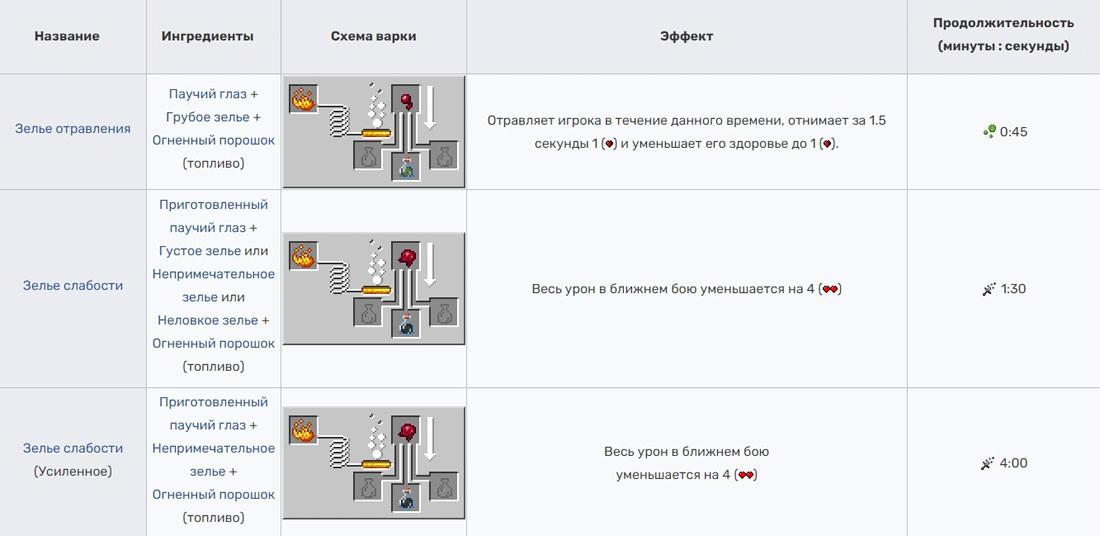 | Название | Ингредиенты | Схема варки | Эффект | Продолжительность (минуты : секунды) |
|---|---|---|---|---|
| Зелье отравления | Паучий глаз + Грубое зелье + Огненный порошок (топливо) | | Отравляет игрока в течение данного времени, отнимает за 1.5 секунды 1 () и уменьшает его здоровье до 1 (). | 0:45 |
| Зелье слабости | Приготовленный паучий глаз + Густое зелье или Непримечательное зелье или Неловкое зелье + Огненный порошок (топливо) | | Весь урон в ближнем бою уменьшается на 4 () | 1:30 |
| Зелье слабости (Усиленное) | Приготовленный паучий глаз + Непримечательное зелье + Огненный порошок (топливо) | | Весь урон в ближнем бою уменьшается на 4 () | 4:00 |